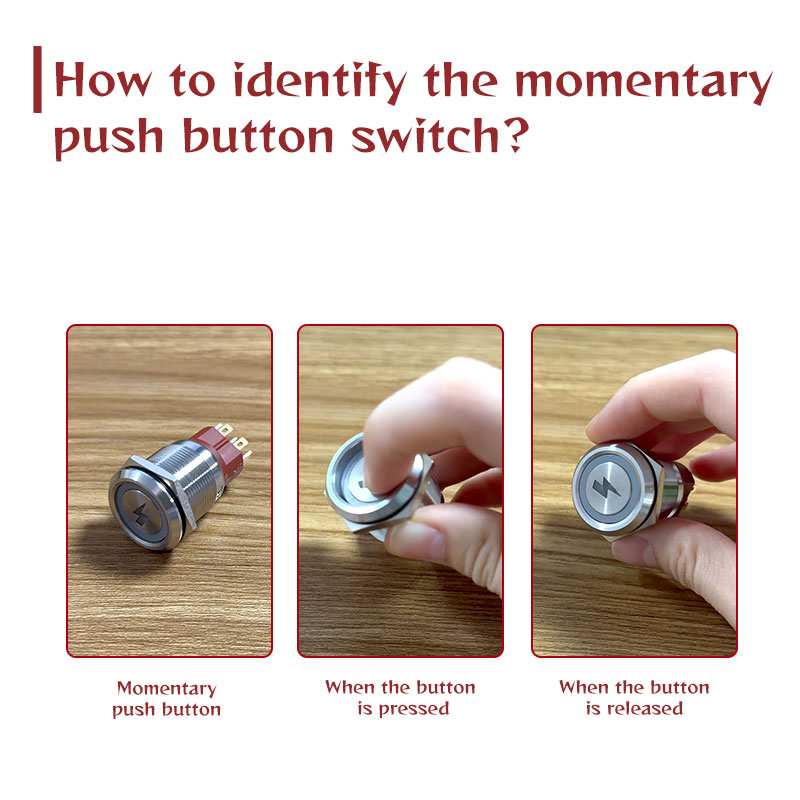 How to identify the momentary push button switch?

Momentary push button

When the button is pressed

When the button is released