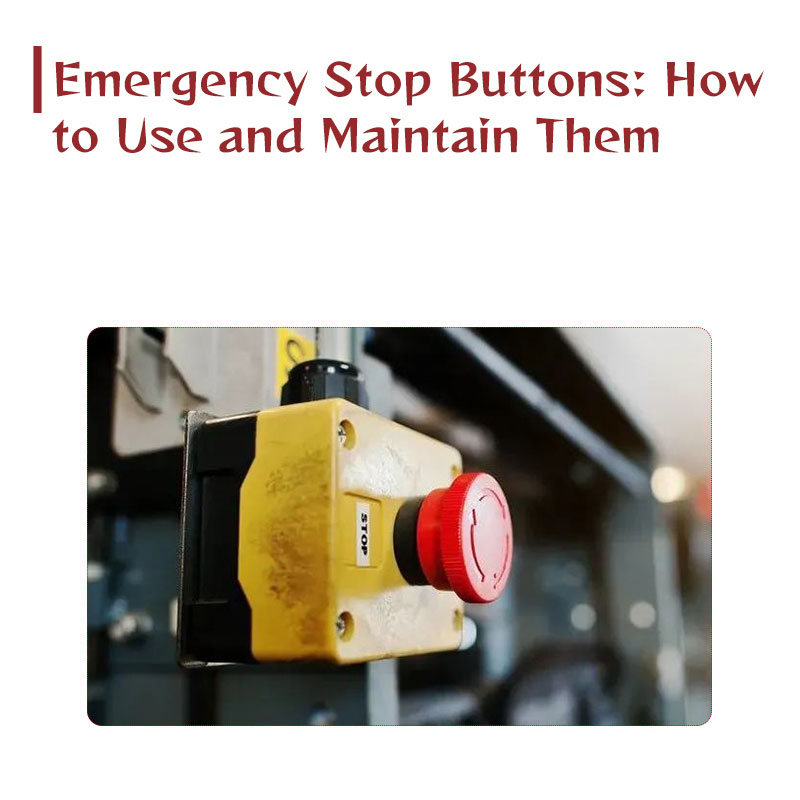 Emergency Stop Buttons: How to Use and Maintain Them

STOP